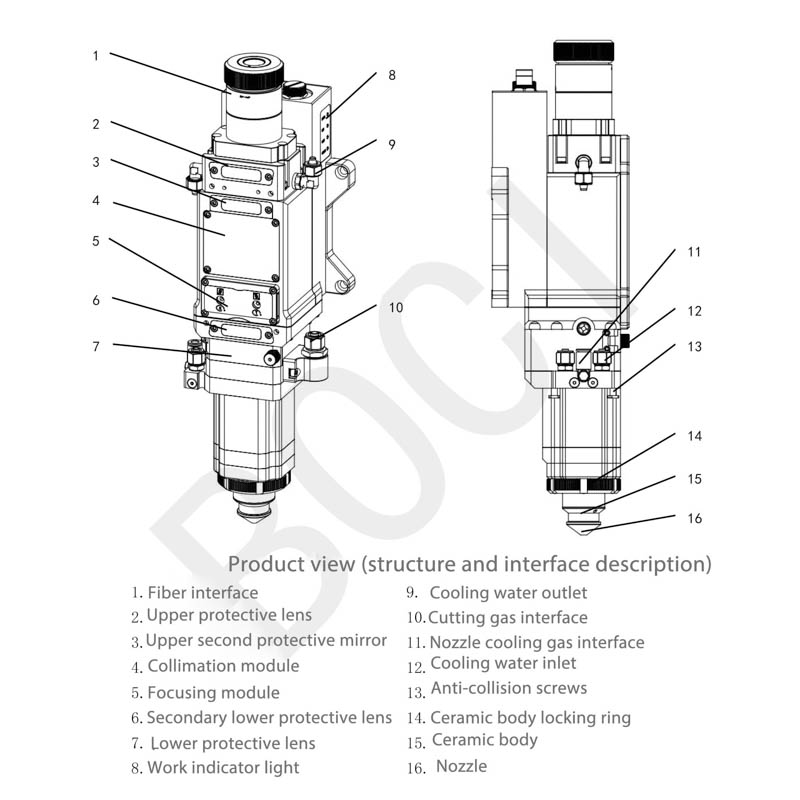 1
2
3
4
5
6
7
8
9
10
11
12
13
14
15
16

BOCI

Product view (structure and interface description)

1. Fiber interface
2. Upper protective lens
3. Upper second protective mirror
4. Collimation module
5. Focusing module
6. Secondary lower protective lens
7. Lower protective lens
8. Work indicator light

9. Cooling water outlet
10. Cutting gas interface
11. Nozzle cooling gas interface
12. Cooling water inlet
13. Anti-collision screws
14. Ceramic body locking ring
15. Ceramic body
16. Nozzle