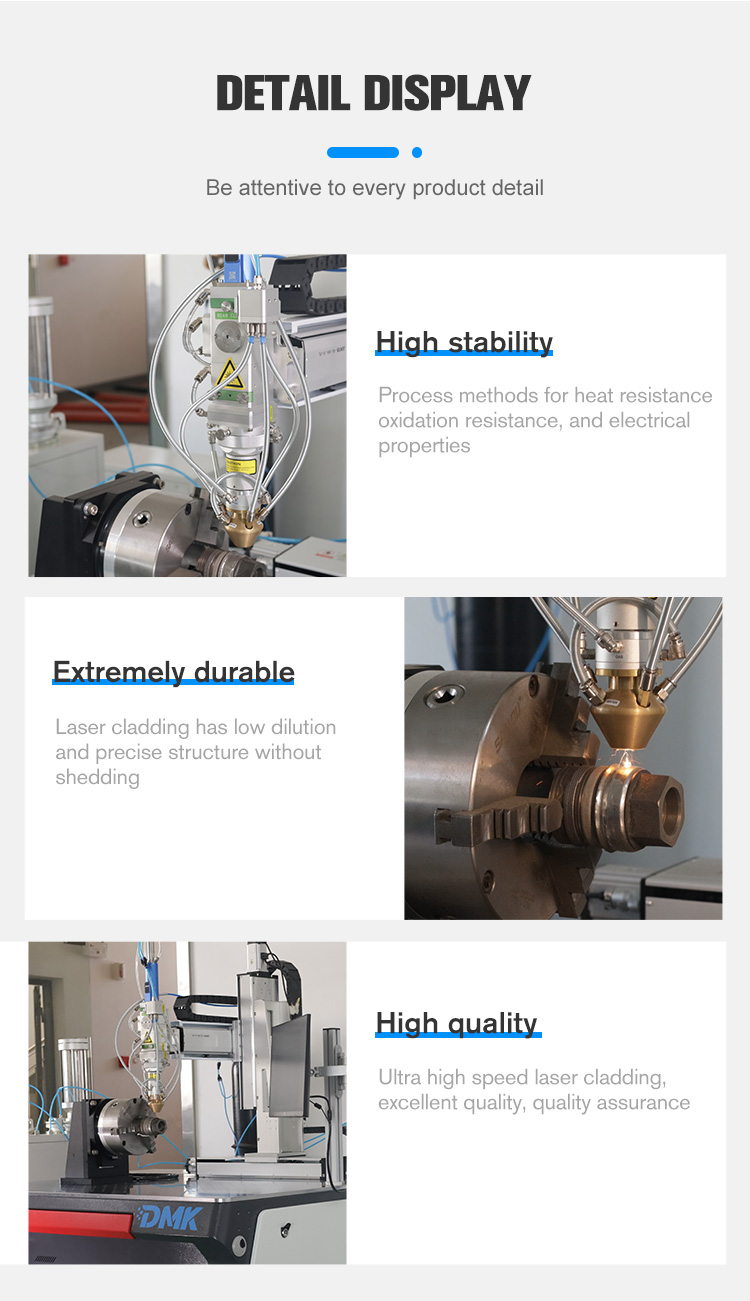 DETAIL DISPLAY

Be attentive to every product detail

High stability

Process methods for heat resistance oxidation resistance, and electrical properties

Extremely durable

Laser cladding has low dilution and precise structure without shedding

High quality

Ultra high speed laser cladding, excellent quality, quality assurance

DMK