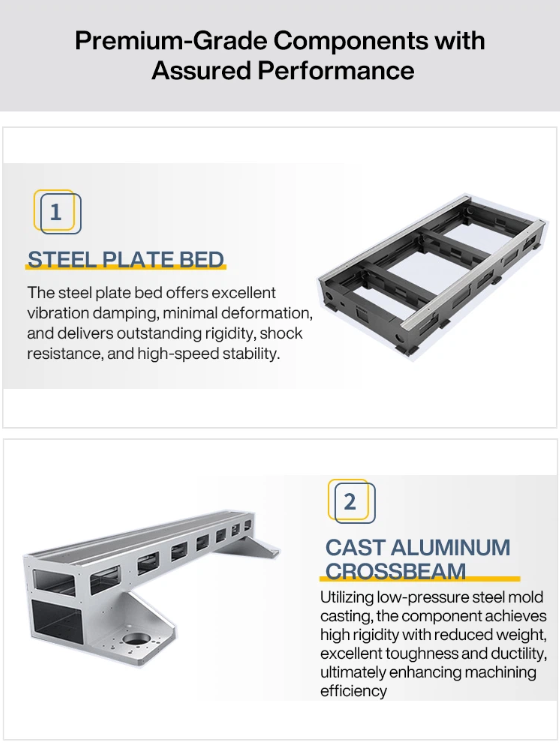 Premium-Grade Components with Assured Performance

1

STEEL PLATE BED

The steel plate bed offers excellent vibration damping, minimal deformation, and delivers outstanding rigidity, shock resistance, and high-speed stability.

2

CAST ALUMINUM CROSSBEAM

Utilizing low-pressure steel mold casting, the component achieves high rigidity with reduced weight, excellent toughness and ductility, ultimately enhancing machining efficiency