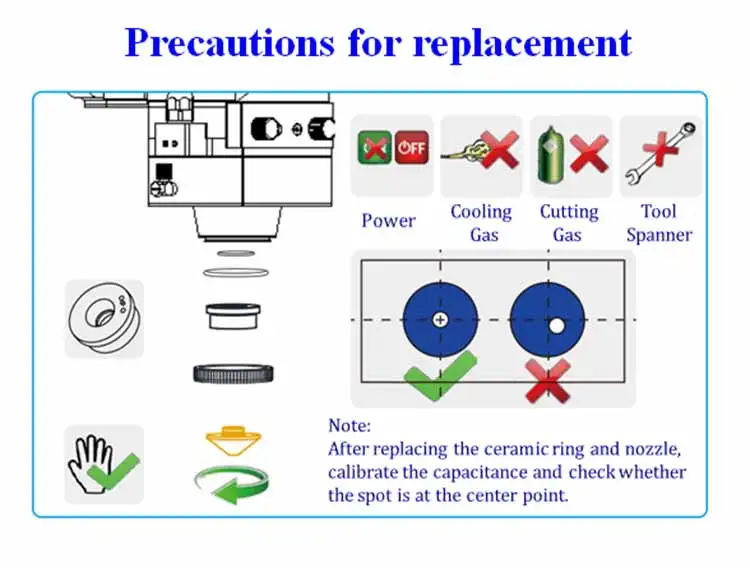 Precautions for replacement

OFF

Power

Cooling Gas

Cutting Gas

Tool Spanner

Note:
After replacing the ceramic ring and nozzle, calibrate the capacitance and check whether the spot is at the center point.