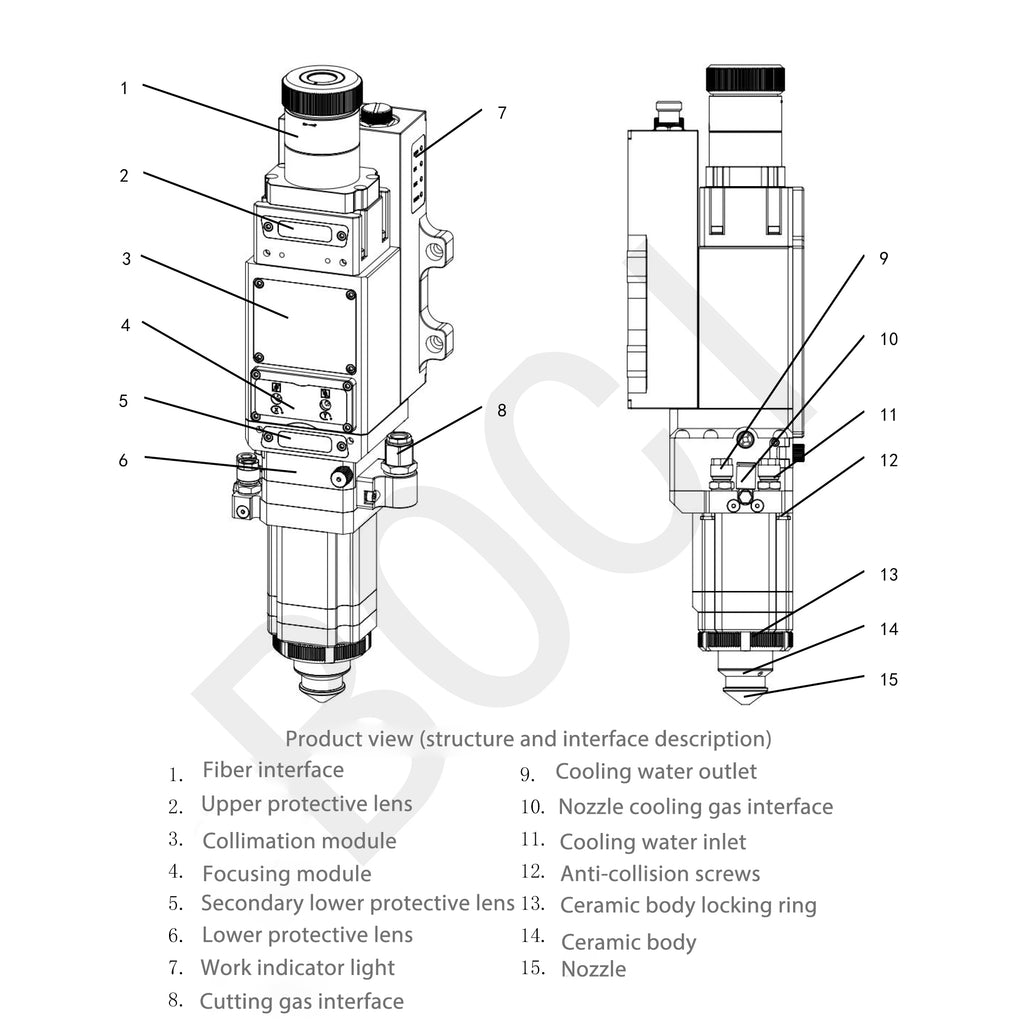 1
2
3
4
5
6
7
8

9
10
11
12
13
14
15

BOCI

Product view (structure and interface description)

1. Fiber interface
2. Upper protective lens
3. Collimation module
4. Focusing module
5. Secondary lower protective lens
6. Lower protective lens
7. Work indicator light
8. Cutting gas interface

9. Cooling water outlet
10. Nozzle cooling gas interface
11. Cooling water inlet
12. Anti-collision screws
13. Ceramic body locking ring
14. Ceramic body
15. Nozzle