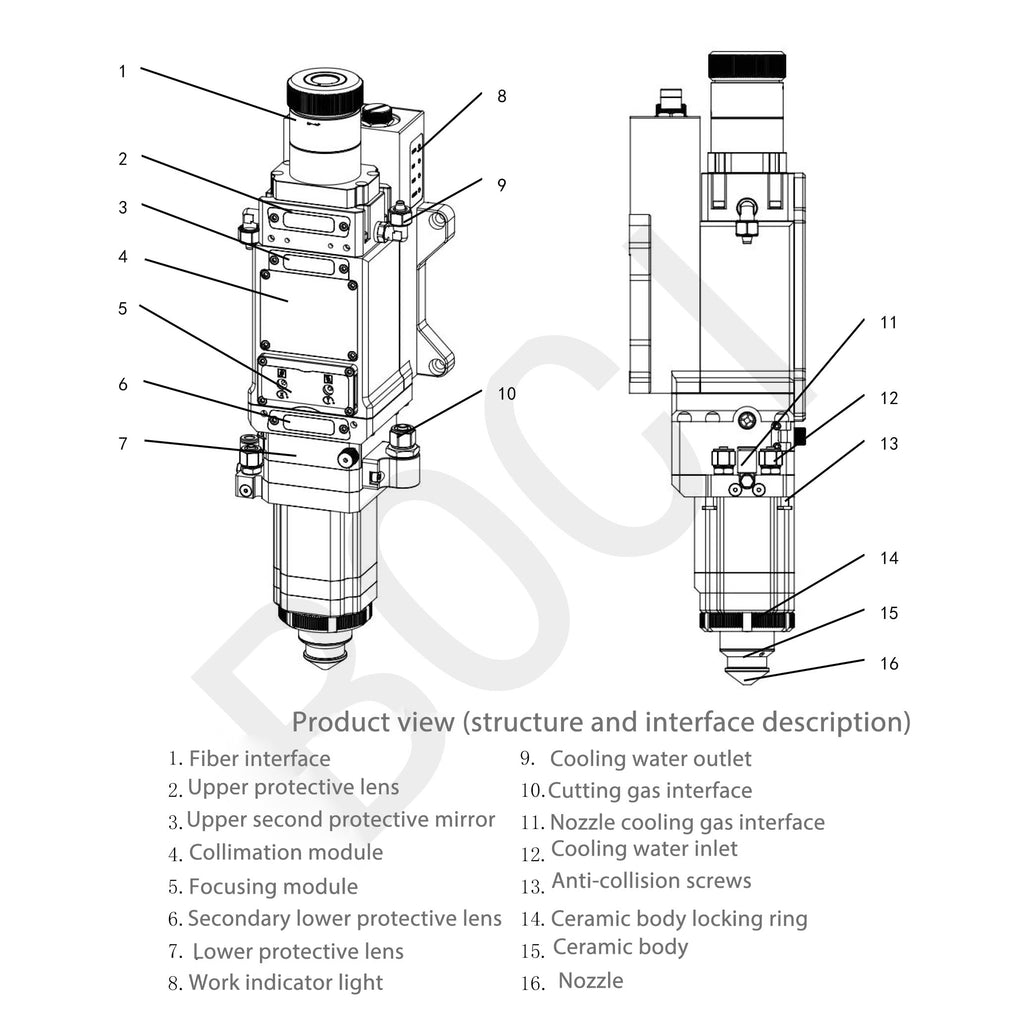 1
2
3
4
5
6
7
8
9
10
11
12
13
14
15
16

BOCI

Product view (structure and interface description)

1. Fiber interface
2. Upper protective lens
3. Upper second protective mirror
4. Collimation module
5. Focusing module
6. Secondary lower protective lens
7. Lower protective lens
8. Work indicator light

9. Cooling water outlet
10. Cutting gas interface
11. Nozzle cooling gas interface
12. Cooling water inlet
13. Anti-collision screws
14. Ceramic body locking ring
15. Ceramic body
16. Nozzle