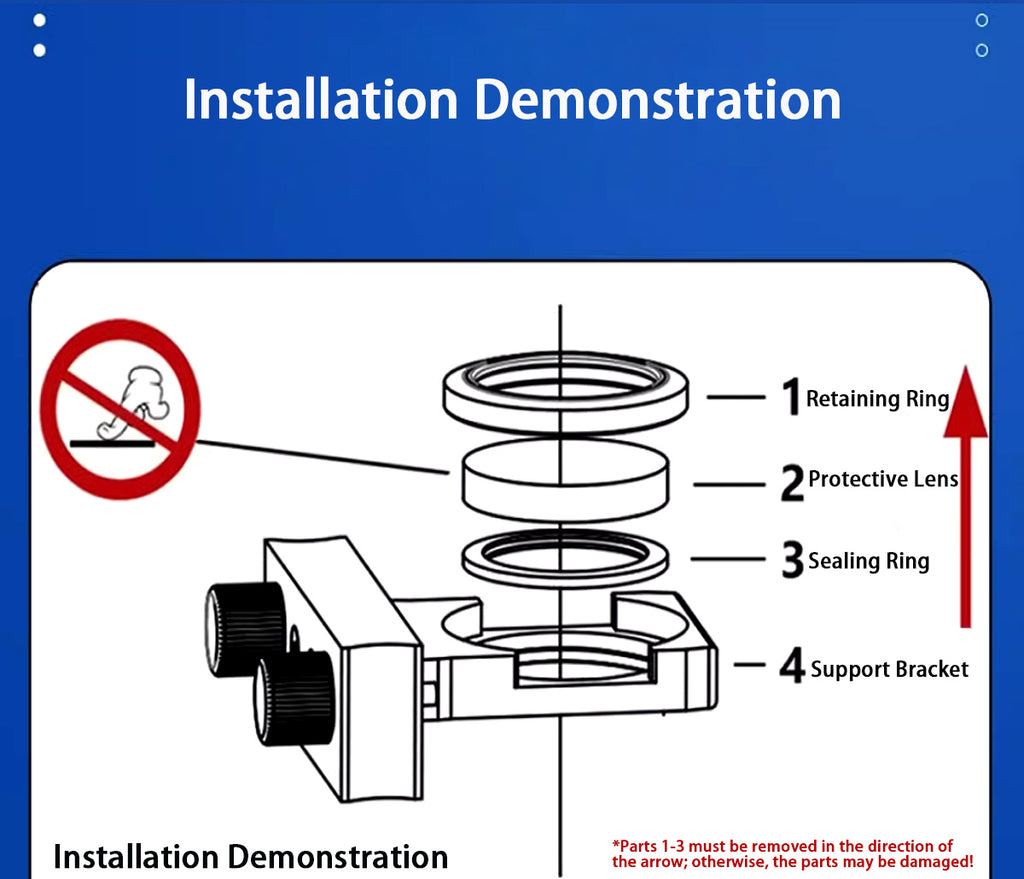 Installation Demonstration

1 Retaining Ring

2 Protective Lens

3 Sealing Ring

4 Support Bracket

Installation Demonstration

*Parts 1-3 must be removed in the direction of the arrow; otherwise, the parts may be damaged!