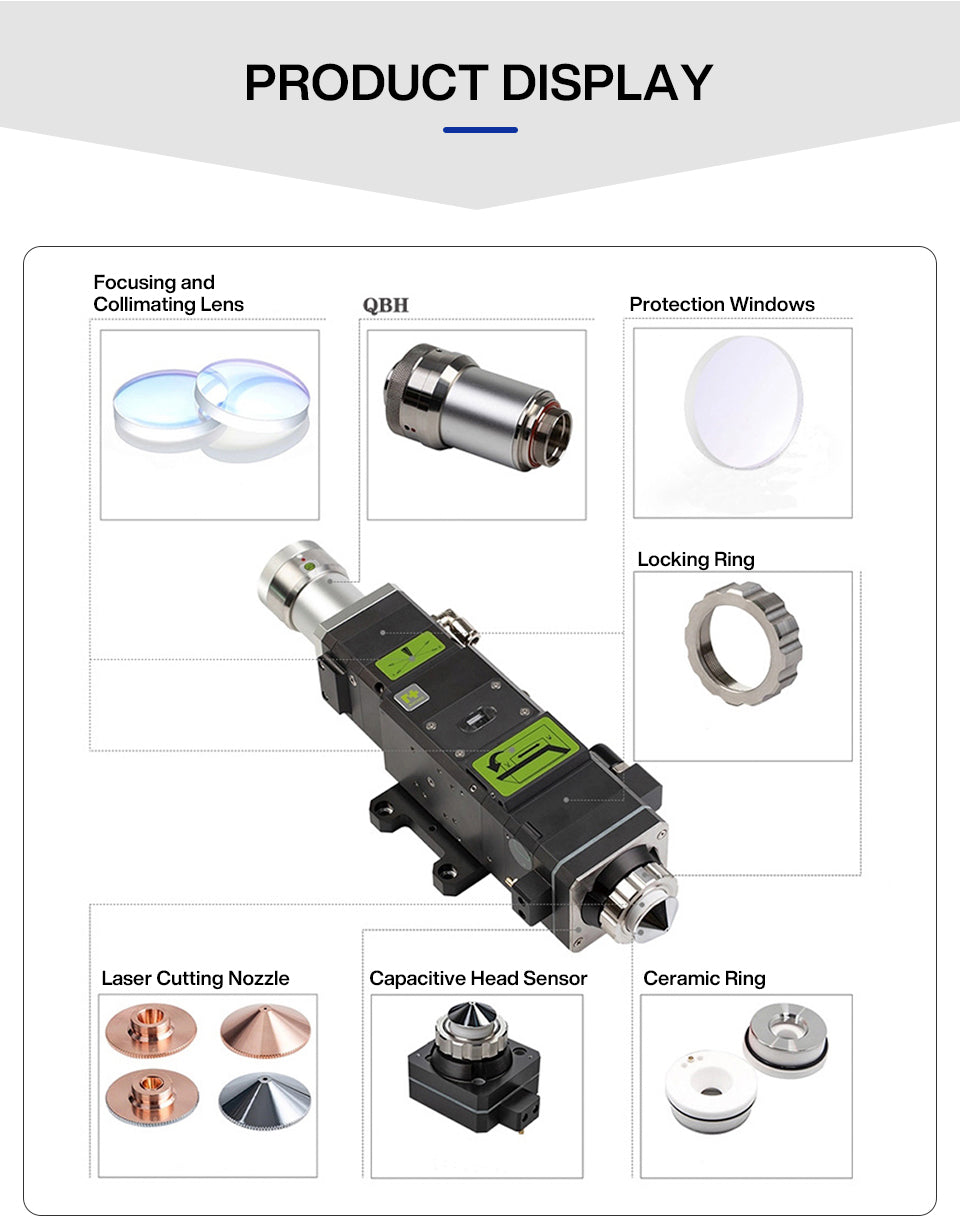 PRODUCT DISPLAY

Focusing and Collimating Lens

QBH

Protection Windows

Locking Ring

Laser Cutting Nozzle

Capacitive Head Sensor

Ceramic Ring